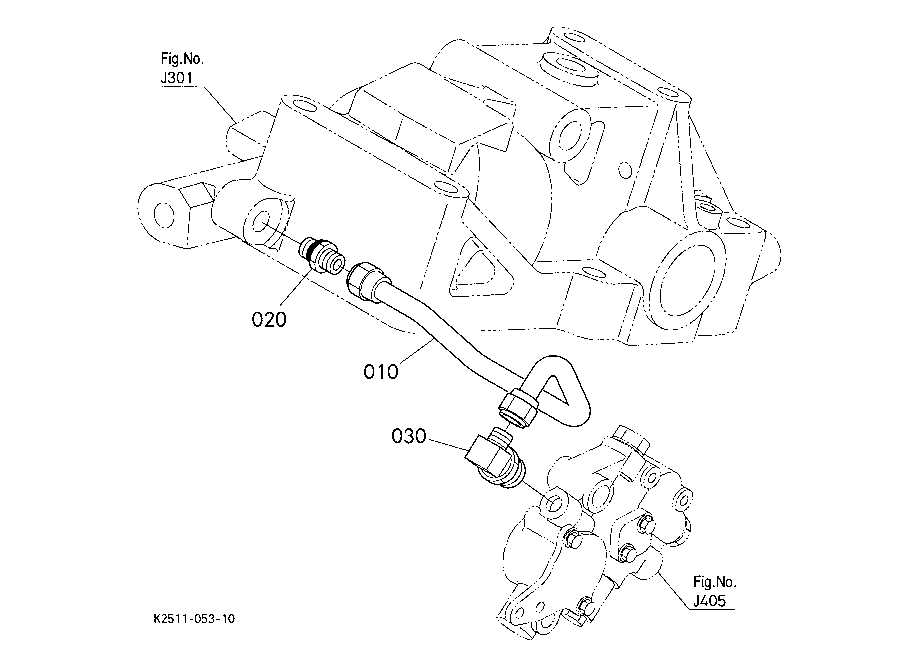 Fig.No.
J301

020

010

030

Fig.No.
J405

K2511-053-10